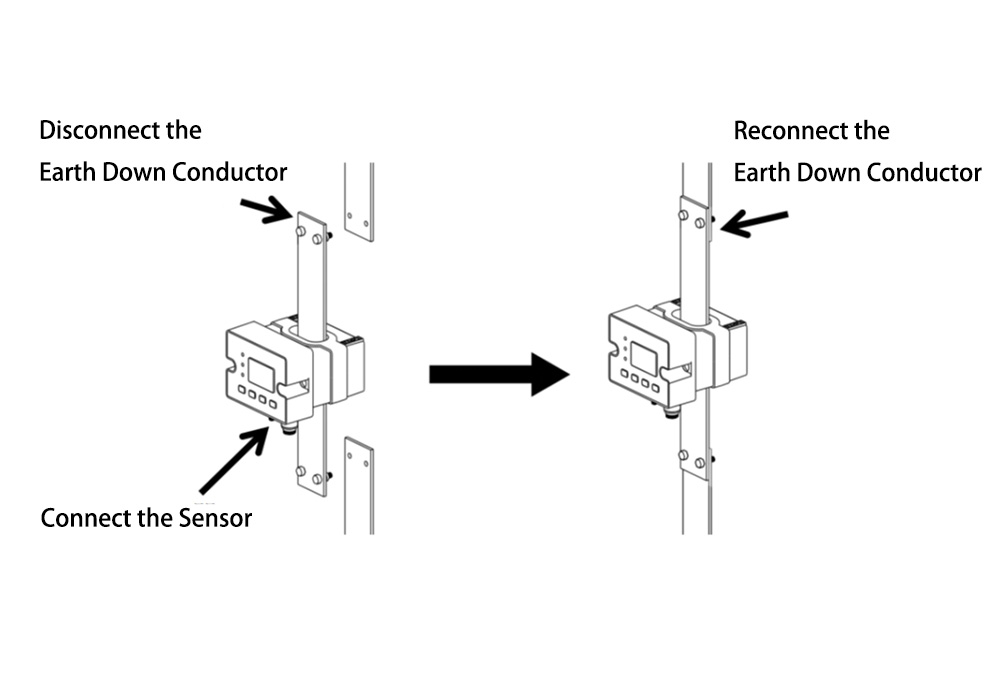 Disconnect the
Earth Down Conductor

Connect the Sensor

Reconnect the
Earth Down Conductor